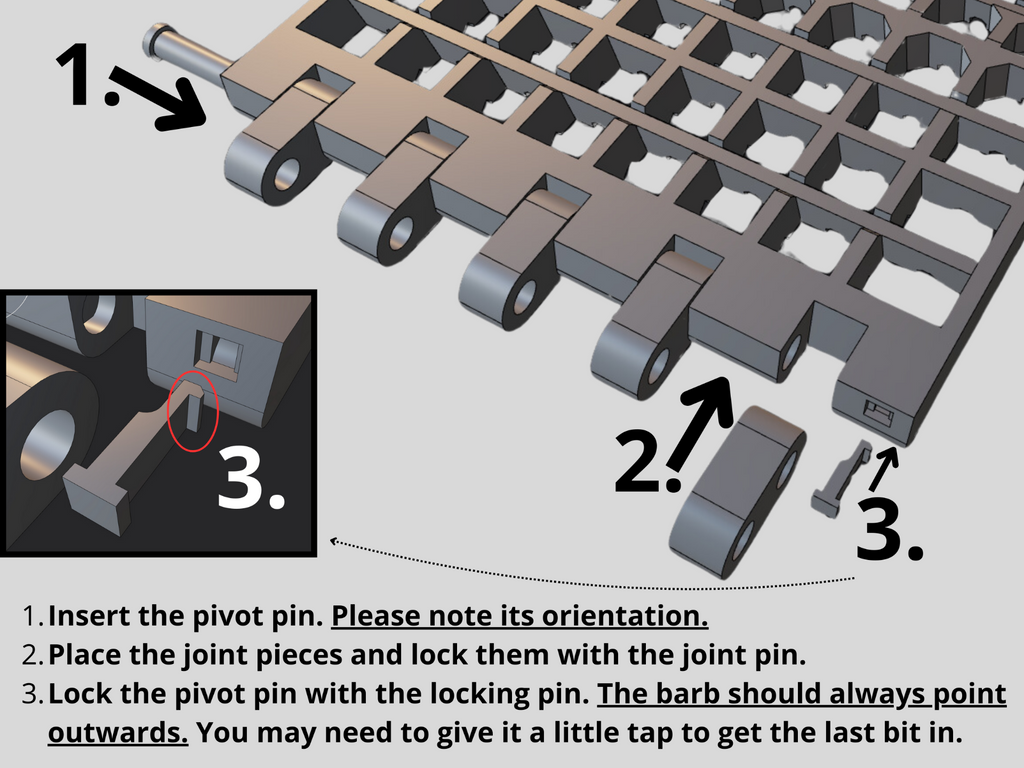 1.

3.

2.

3.

1. Insert the pivot pin. Please note its orientation.
2. Place the joint pieces and lock them with the joint pin.
3. Lock the pivot pin with the locking pin. The barb should always point outwards. You may need to give it a little tap to get the last bit in.